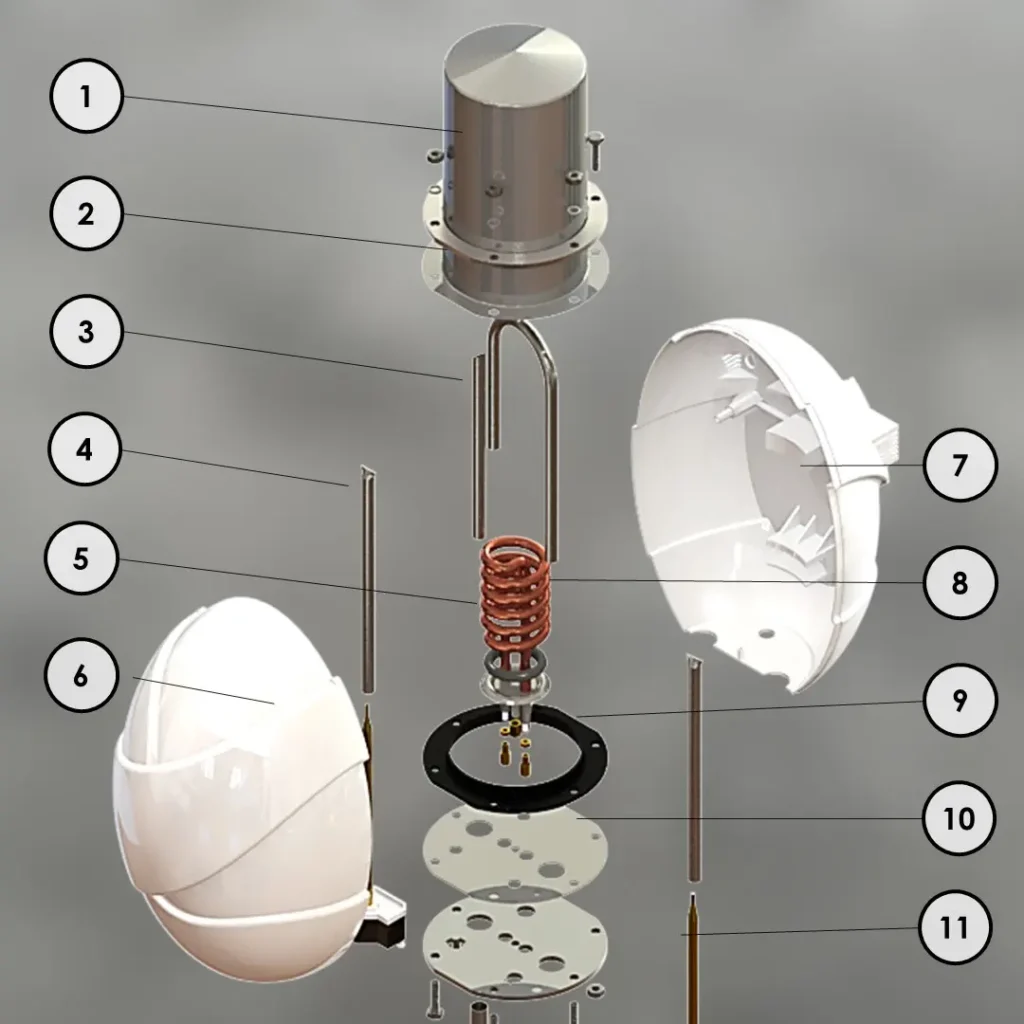 1
2
3
4
5
6
7
8
9
10
11